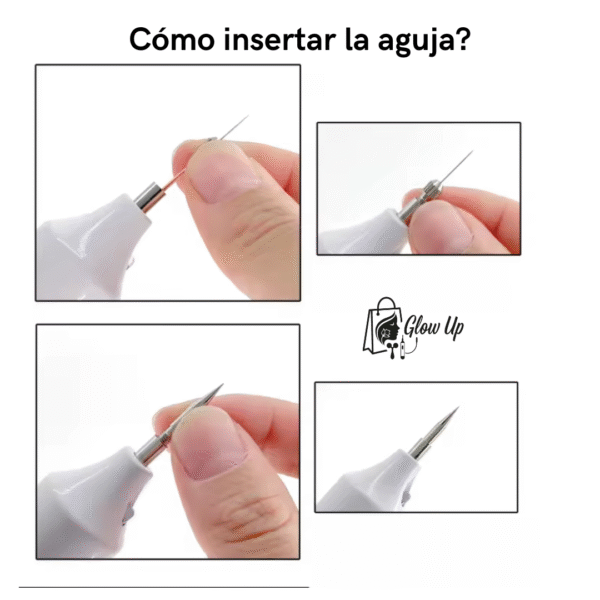 Cómo insertar la aguja?

Glow Up