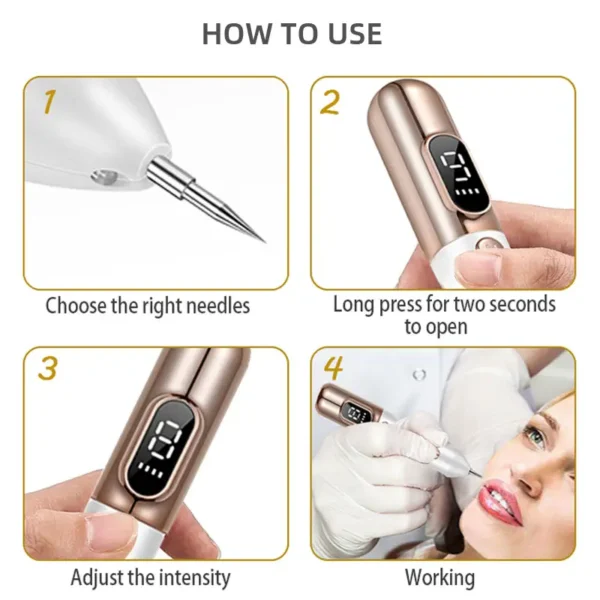 HOW TO USE

1

Choose the right needles

2

Long press for two seconds to open

3

Adjust the intensity

4

Working